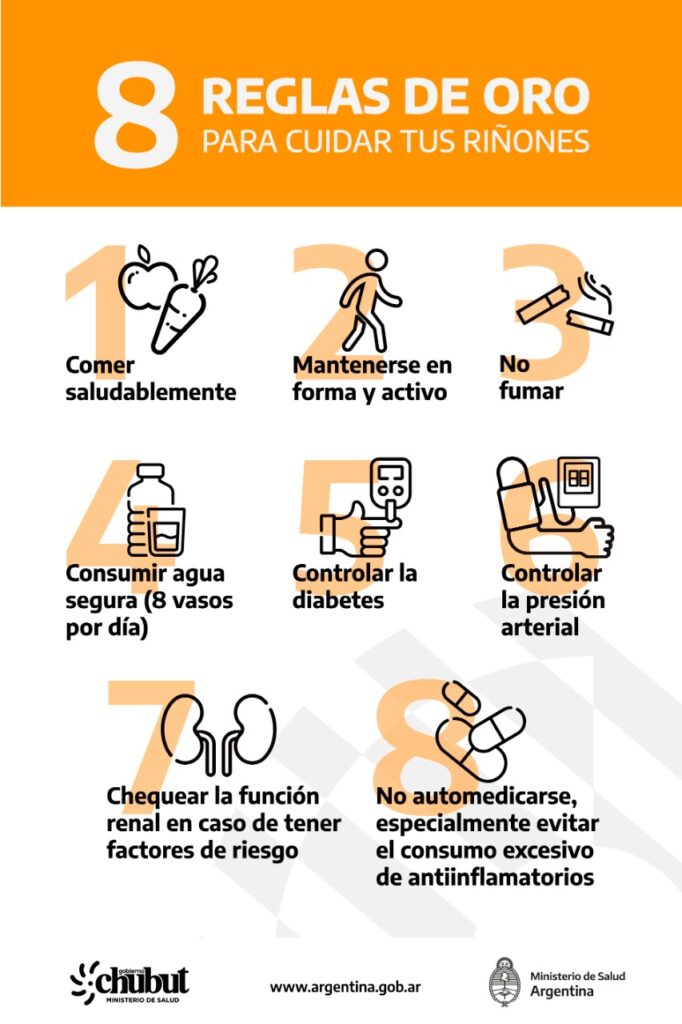 8 REGLAS DE ORO
PARA CUIDAR TUS RIÑONES

1
Comer saludablemente

2
Mantenerse en forma y activo

3
No fumar

4
Consumir agua segura (8 vasos por día)

5
Controlar la diabetes

6
Controlar la presión arterial

7
Chequear la función renal en caso de tener factores de riesgo

8
No automedicarse, especialmente evitar el consumo excesivo de antiinflamatorios

gobierno chubut MINISTERIO DE SALUD

www.argentina.gob.ar

Ministerio de Salud Argentina